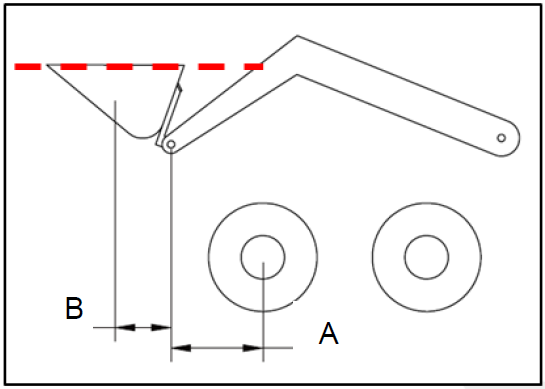 B
A